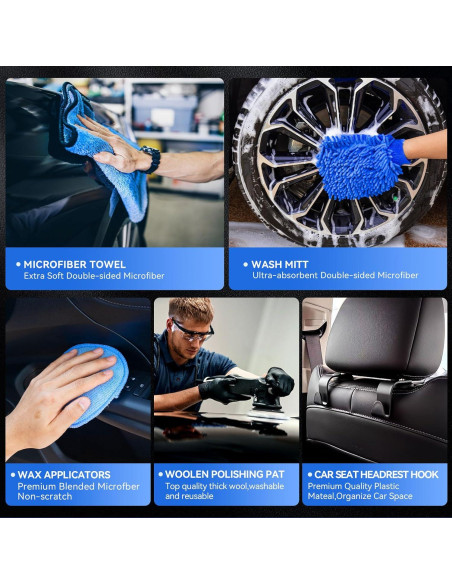 • MICROFIBER TOWEL
Extra Soft Double-sided Microfiber

• WASH MITT
Ultra-absorbent Double-sided Microfiber

• WAX APPLICATORS
Premium Blended Microfber Non-scratch

• WOOLEN POLISHING PAT
Top quality thick wool,washable and reusable

• CAR SEAT HEADREST HOOK
Premium Quality Plastic Mateal,Organize Car Space