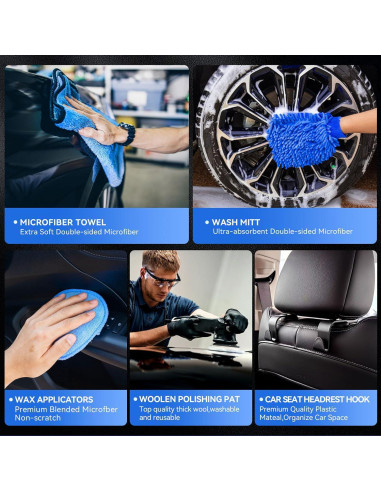 • MICROFIBER TOWEL
Extra Soft Double-sided Microfiber

• WASH MITT
Ultra-absorbent Double-sided Microfiber

• WAX APPLICATORS
Premium Blended Microfber Non-scratch

• WOOLEN POLISHING PAT
Top quality thick wool,washable and reusable

• CAR SEAT HEADREST HOOK
Premium Quality Plastic Mateal,Organize Car Space