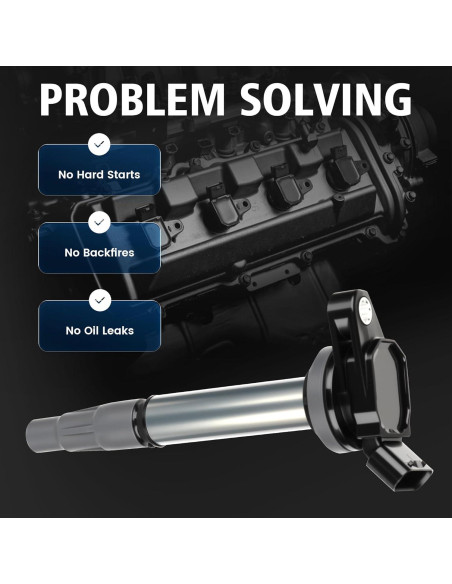 PROBLEM SOLVING

No Hard Starts

No Backfires

No Oil Leaks