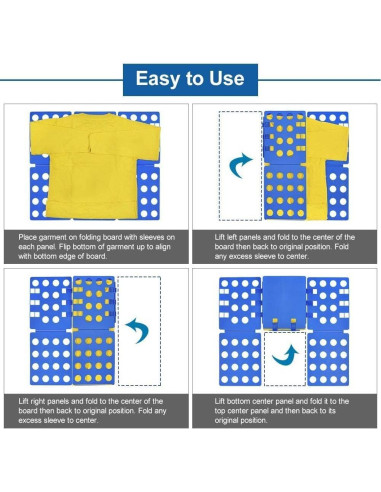 Easy to Use

Place garment on folding board with sleeves on each panel. Flip bottom of garment up to align with bottom edge of board.

Lift left panels and fold to the center of the board then back to original position. Fold any excess sleeve to center.

Lift right panels and fold to the center of the board then back to original position. Fold any excess sleeve to center.

Lift bottom center panel and fold it to the top center panel and then back to its original position.