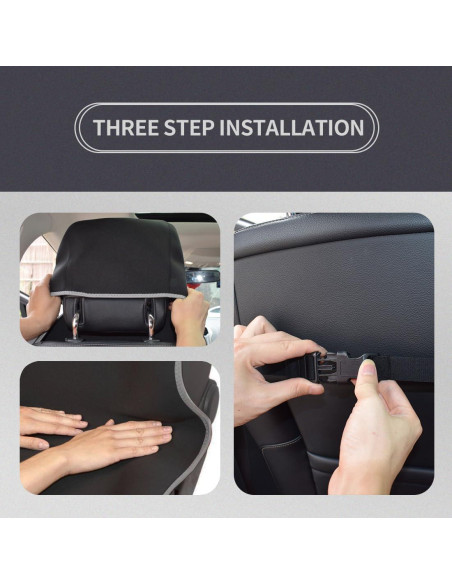 THREE STEP INSTALLATION