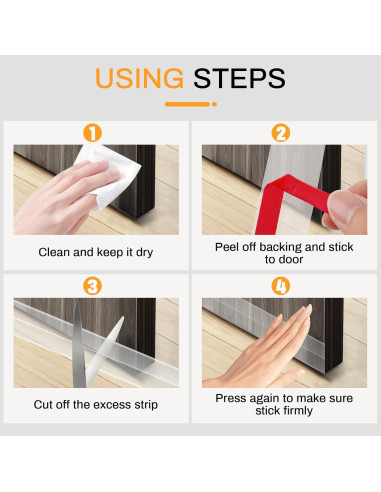 USING STEPS

1

Clean and keep it dry

2

Peel off backing and stick to door

3

Cut off the excess strip

4

Press again to make sure stick firmly