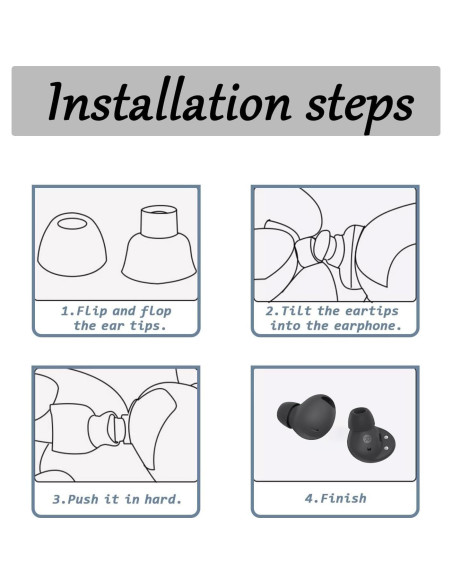 Installation steps

1.Flip and flop the ear tips.

2.Tilt the eartips into the earphone.

3.Push it in hard.

4.Finish