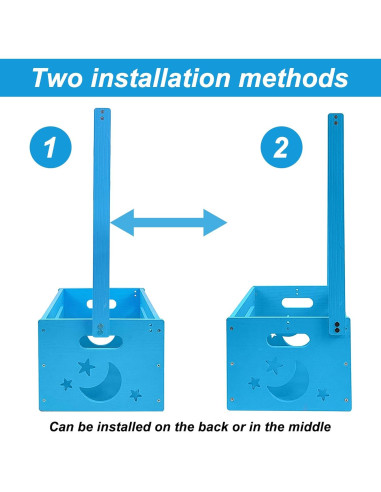 Two installation methods

1

2

Can be installed on the back or in the middle