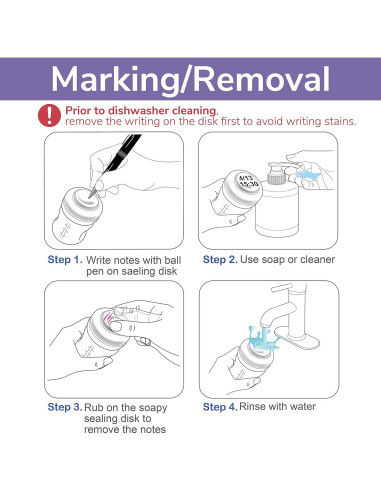 Marking/Removal

Prior to dishwasher cleaning, remove the writing on the disk first to avoid writing stains.

4/13
15:30

Step 1. Write notes with ball pen on saeling disk

Step 2. Use soap or cleaner

Step 3. Rub on the soapy sealing disk to remove the notes

Step 4. Rinse with water