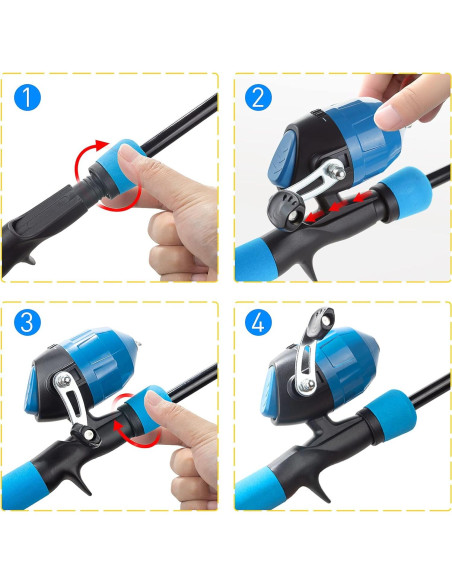 1

2

3

4