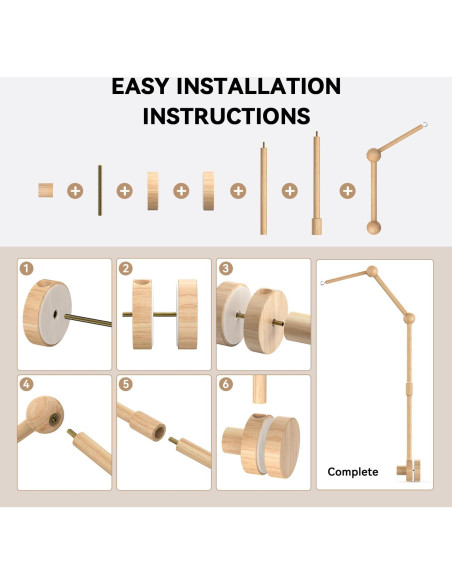 EASY INSTALLATION INSTRUCTIONS

+ + + + + +

1

2

3

4

5

6

Complete