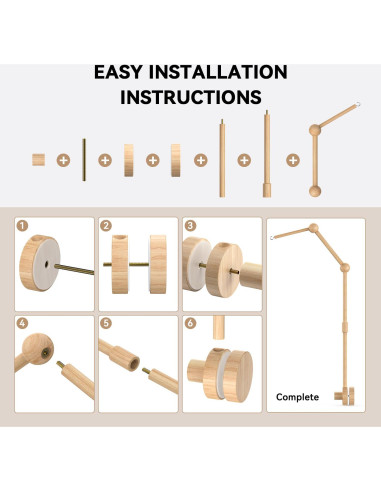 EASY INSTALLATION INSTRUCTIONS

+ + + + + +

1

2

3

4

5

6

Complete