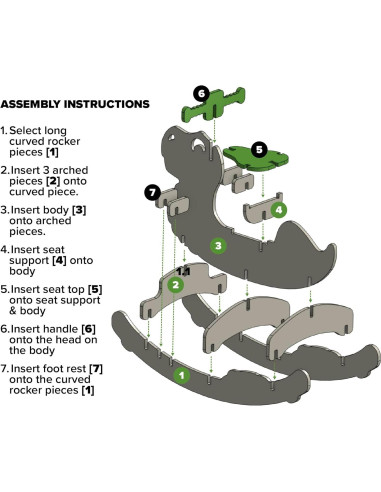 ASSEMBLY INSTRUCTIONS

1. Select long curved rocker pieces [1]

2. Insert 3 arched pieces [2] onto curved piece.

3. Insert body [3] onto arched pieces.

4. Insert seat support [4] onto body

5. Insert seat top [5] onto seat support & body

6. Insert handle [6] onto the head on the body

7. Insert foot rest [7] onto the curved rocker pieces [1]

6

5

7

4

3

1.1

2

1