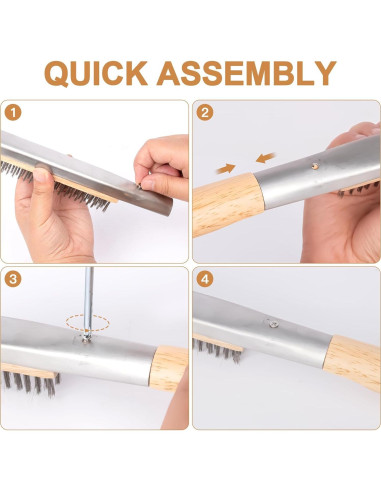 QUICK ASSEMBLY

1

2

3

4