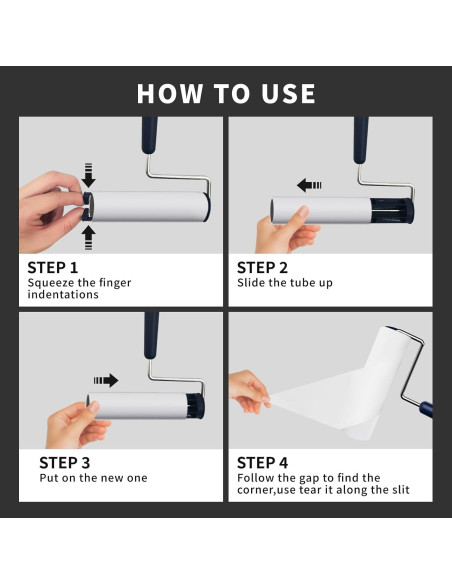 HOW TO USE

STEP 1
Squeeze the finger indentations

STEP 2
Slide the tube up

STEP 3
Put on the new one

STEP 4
Follow the gap to find the corner,use tear it along the slit