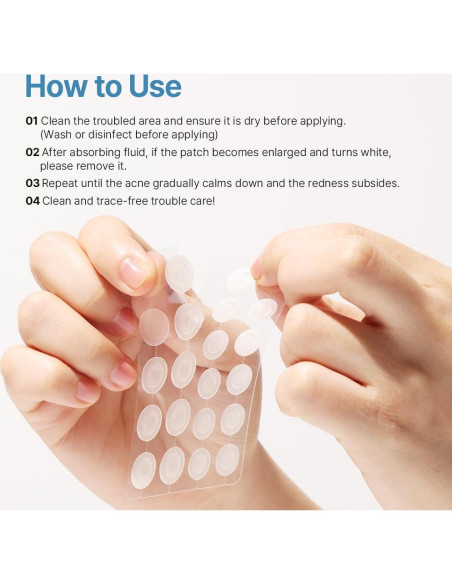 How to Use

01 Clean the troubled area and ensure it is dry before applying. (Wash or disinfect before applying)

02 After absorbing fluid, if the patch becomes enlarged and turns white, please remove it.

03 Repeat until the acne gradually calms down and the redness subsides.

04 Clean and trace-free trouble care!