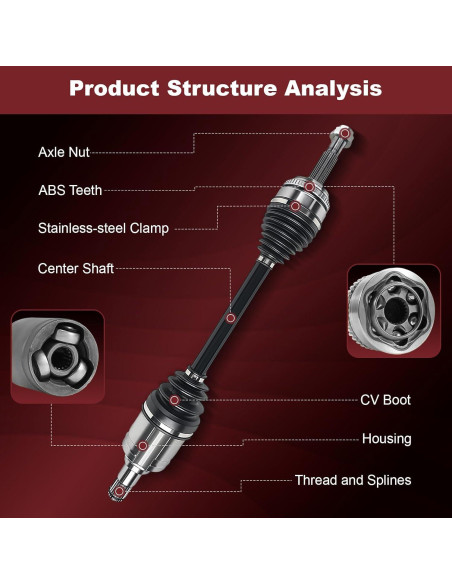 Product Structure Analysis

Axle Nut

ABS Teeth

Stainless-steel Clamp

Center Shaft

CV Boot

Housing

Thread and Splines