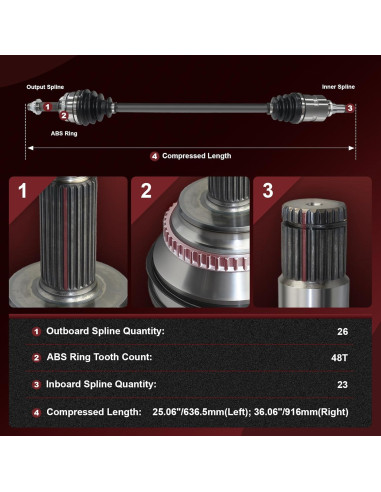 Output Spline
1
2
ABS Ring
Inner Spline
3
4 Compressed Length

1

2

3

| | |
|---|---|
| 1 Outboard Spline Quantity: | 26 |
| 2 ABS Ring Tooth Count: | 48T |
| 3 Inboard Spline Quantity: | 23 |
| 4 Compressed Length: | 25.06"/636.5mm(Left); 36.06"/916mm(Right) |