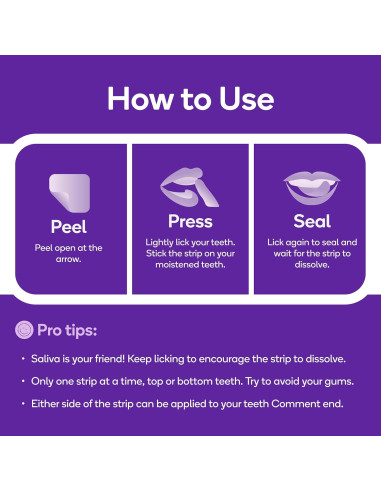 How to Use

Peel
Peel open at the arrow.

Press
Lightly lick your teeth. Stick the strip on your moistened teeth.

Seal
Lick again to seal and wait for the strip to dissolve.

Pro tips:

• Saliva is your friend! Keep licking to encourage the strip to dissolve.
• Only one strip at a time, top or bottom teeth. Try to avoid your gums.
• Either side of the strip can be applied to your teeth Comment end.