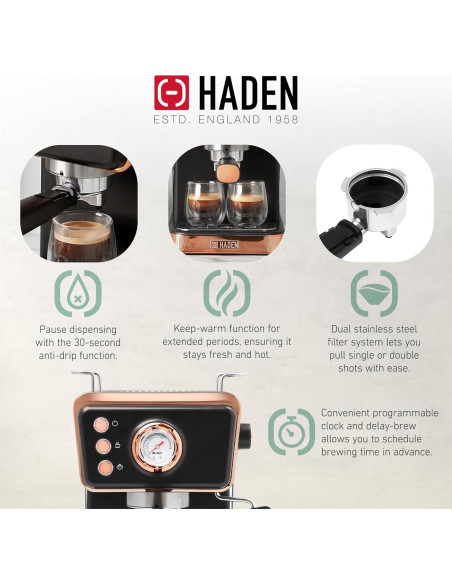 HADEN
ESTD. ENGLAND 1958

HADEN

Pause dispensing with the 30-second anti-drip function.

Keep-warm function for extended periods, ensuring it stays fresh and hot.

Dual stainless steel filter system lets you pull single or double shots with ease.

Convenient programmable clock and delay-brew allows you to schedule brewing time in advance.