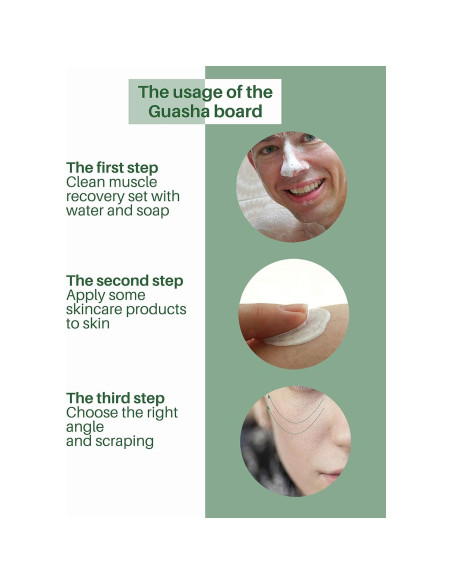 The usage of the Guasha board

The first step
Clean muscle recovery set with water and soap

The second step
Apply some skincare products to skin

The third step
Choose the right angle
and scraping