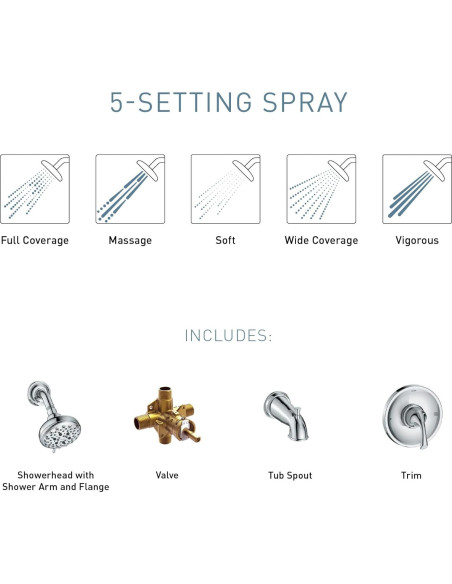 5-SETTING SPRAY

Full Coverage

Massage

Soft

Wide Coverage

Vigorous

INCLUDES:

Showerhead with Shower Arm and Flange

Valve

Tub Spout

Trim