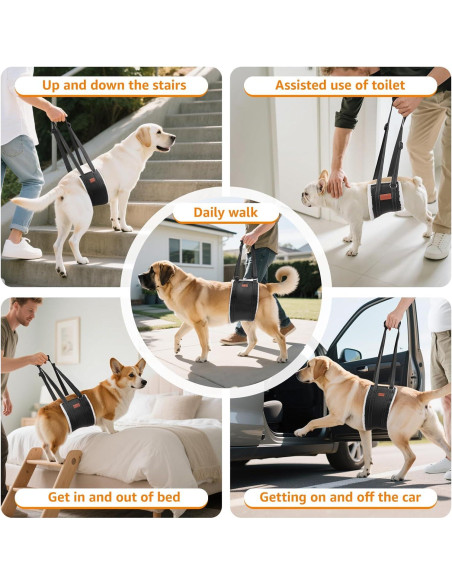 Up and down the stairs

Assisted use of toilet

Daily walk

Get in and out of bed

Getting on and off the car