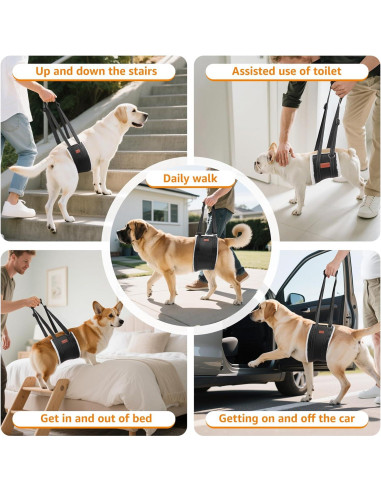 Up and down the stairs

Assisted use of toilet

Daily walk

Get in and out of bed

Getting on and off the car