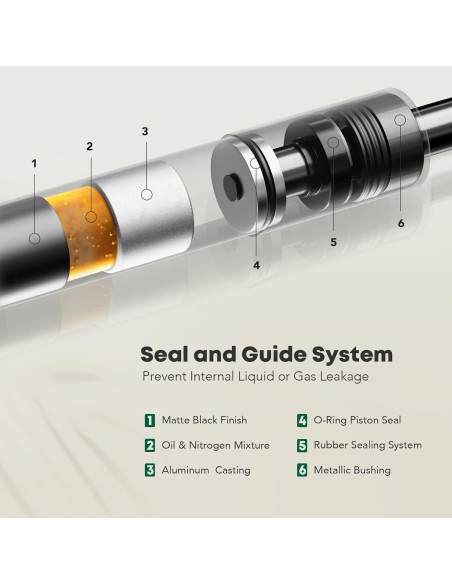 1

2

3

4

5

6

Seal and Guide System

Prevent Internal Liquid or Gas Leakage

1 Matte Black Finish

2 Oil & Nitrogen Mixture

3 Aluminum Casting

4 O-Ring Piston Seal

5 Rubber Sealing System

6 Metallic Bushing