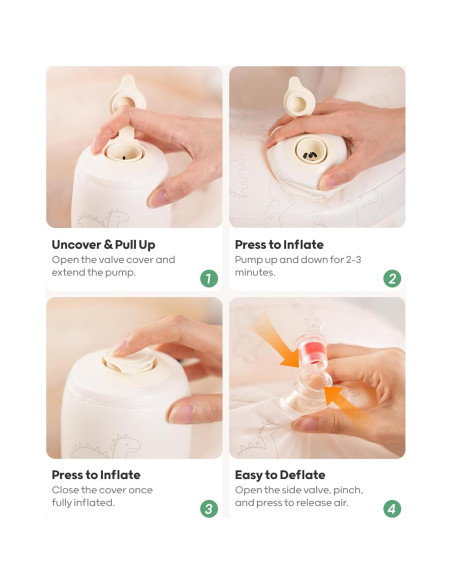 Uncover & Pull Up
Open the valve cover and extend the pump.
1

Press to Inflate
Pump up and down for 2-3 minutes.
2

Press to Inflate
Close the cover once fully inflated.
3

Easy to Deflate
Open the side valve, pinch, and press to release air.
4