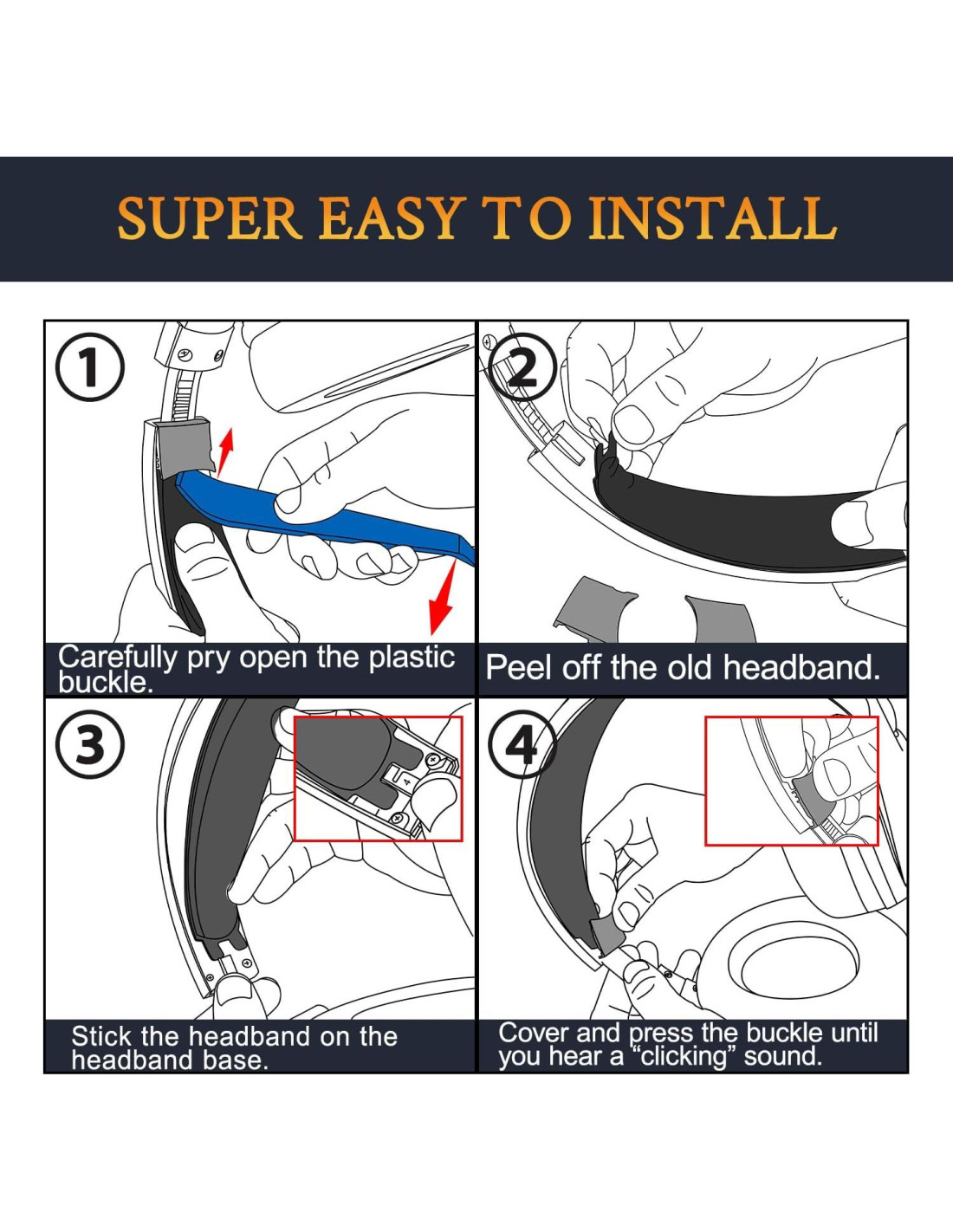 SUPER EASY TO INSTALL

①
Carefully pry open the plastic buckle.

②
Peel off the old headband.

③
Stick the headband on the headband base.

④
Cover and press the buckle until you hear a “clicking” sound.