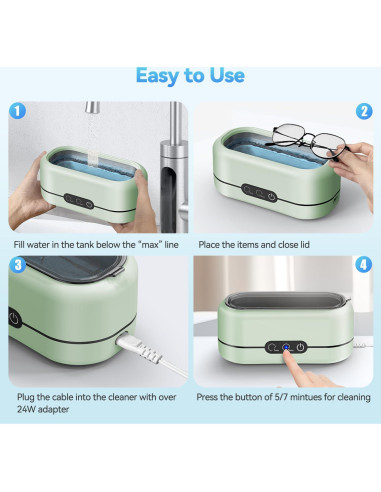 Easy to Use

1

Fill water in the tank below the "max" line

2

Place the items and close lid

3

Plug the cable into the cleaner with over 24W adapter

4

Press the button of 5/7 mintues for cleaning