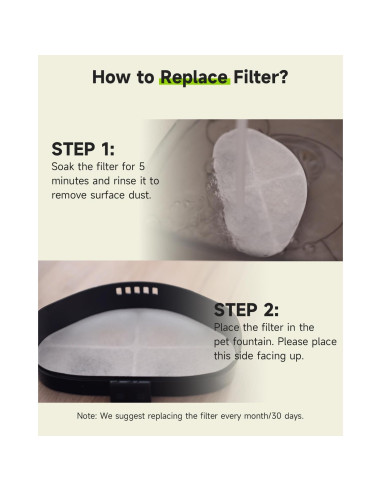 How to Replace Filter?

STEP 1:
Soak the filter for 5 minutes and rinse it to remove surface dust.

STEP 2:
Place the filter in the pet fountain. Please place this side facing up.

Note: We suggest replacing the filter every month/30 days.