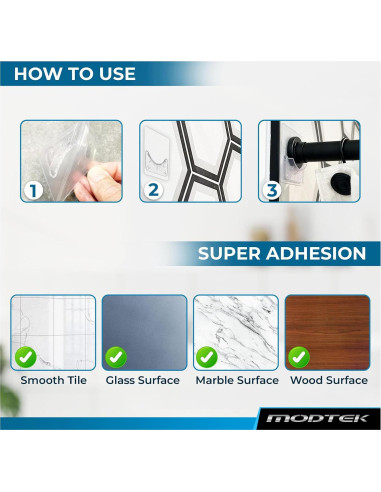 HOW TO USE

1

2

3

SUPER ADHESION

Smooth Tile

Glass Surface

Marble Surface

Wood Surface

MODTEK