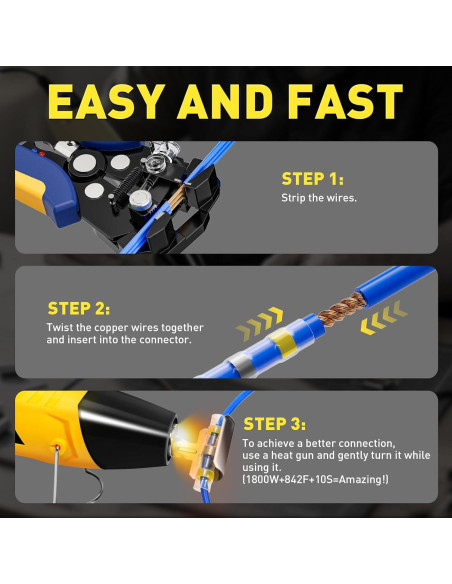 EASY AND FAST

STEP 1:
Strip the wires.

STEP 2:
Twist the copper wires together and insert into the connector.

STEP 3:
To achieve a better connection, use a heat gun and gently turn it while using it.
(1800W+842F+10S=Amazing!)