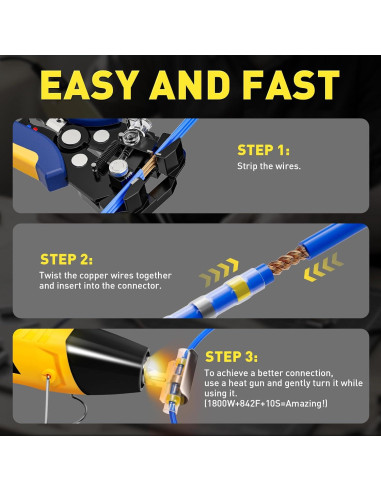 EASY AND FAST

STEP 1:
Strip the wires.

STEP 2:
Twist the copper wires together and insert into the connector.

STEP 3:
To achieve a better connection, use a heat gun and gently turn it while using it.
[1800W+842F+10S=Amazing!]