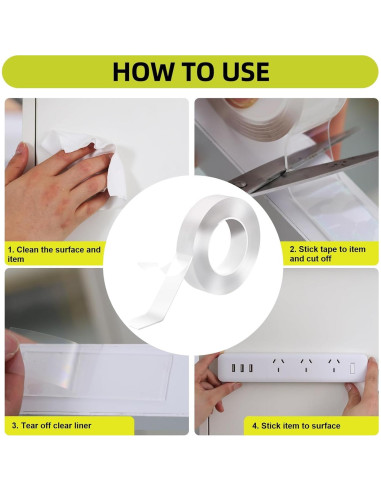 HOW TO USE

1. Clean the surface and item

2. Stick tape to item and cut off

3. Tear off clear liner

4. Stick item to surface