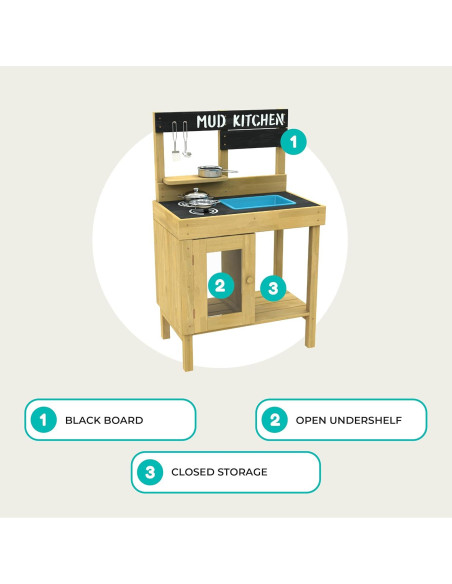 MUD KITCHEN

1

2

3

1 BLACK BOARD

2 OPEN UNDERSHELF

3 CLOSED STORAGE