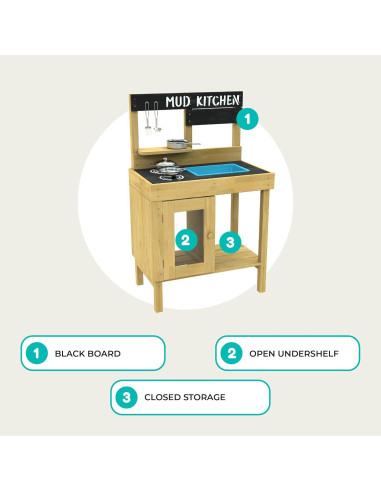 MUD KITCHEN

1

2

3

1 BLACK BOARD

2 OPEN UNDERSHELF

3 CLOSED STORAGE