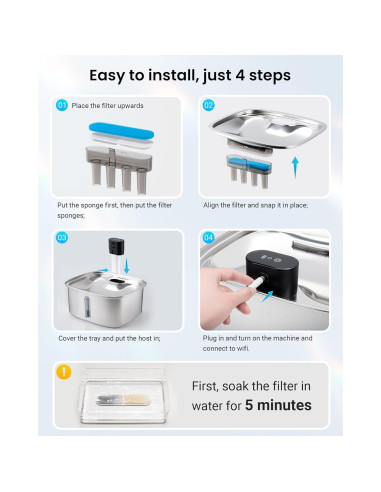 Easy to install, just 4 steps

01 Place the filter upwards

Put the sponge first, then put the filter sponges;

02

Align the filter and snap it in place;

03

Cover the tray and put the host in;

04

Plug in and turn on the machine and connect to wifi.

!

First, soak the filter in water for 5 minutes