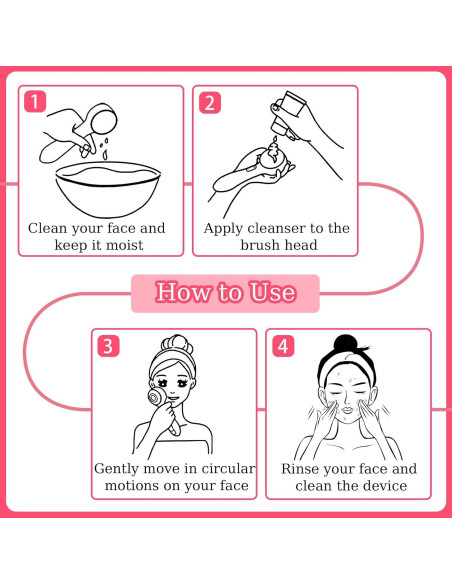 1
Clean your face and keep it moist

2
Apply cleanser to the brush head

How to Use

3
Gently move in circular motions on your face

4
Rinse your face and clean the device