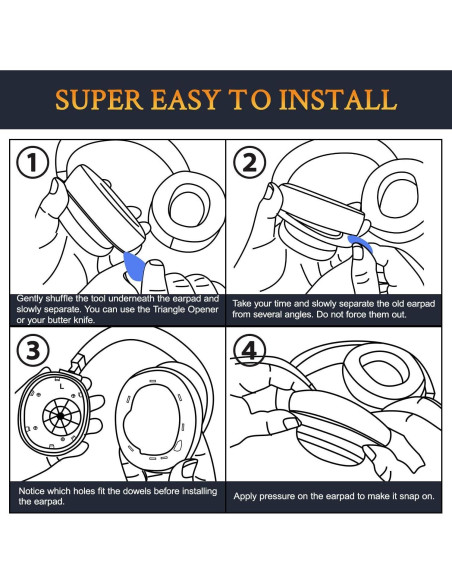 SUPER EASY TO INSTALL

1

Gently shuffle the tool underneath the earpad and slowly separate. You can use the Triangle Opener or your butter knife.

2

Take your time and slowly separate the old earpad from several angles. Do not force them out.

3

L

Notice which holes fit the dowels before installing the earpad.

4

Apply pressure on the earpad to make it snap on.