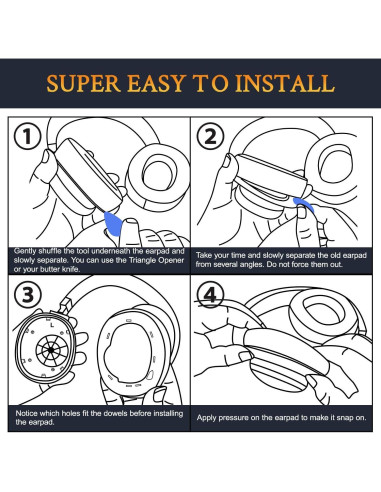 SUPER EASY TO INSTALL

1

Gently shuffle the tool underneath the earpad and slowly separate. You can use the Triangle Opener or your butter knife.

2

Take your time and slowly separate the old earpad from several angles. Do not force them out.

3

L

Notice which holes fit the dowels before installing the earpad.

4

Apply pressure on the earpad to make it snap on.