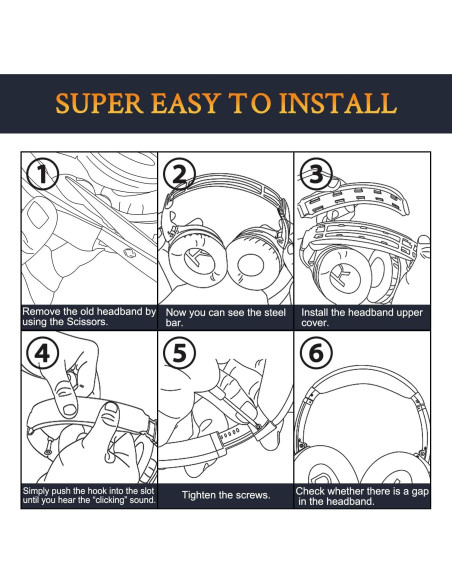 SUPER EASY TO INSTALL

1
Remove the old headband by using the Scissors.

2
Now you can see the steel bar.

3
Install the headband upper cover.

4
Simply push the hook into the slot until you hear the "clicking" sound.

5
Tighten the screws.

6
Check whether there is a gap in the headband.