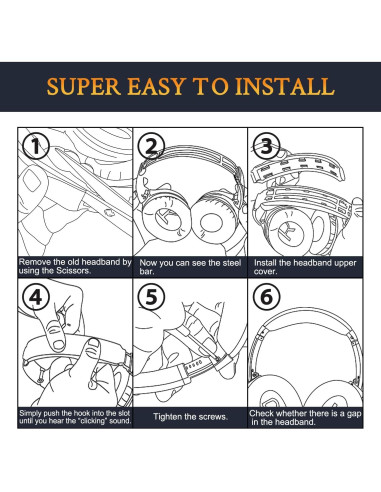 SUPER EASY TO INSTALL

1
Remove the old headband by using the Scissors.

2
Now you can see the steel bar.

3
Install the headband upper cover.

4
Simply push the hook into the slot until you hear the "clicking" sound.

5
Tighten the screws.

6
Check whether there is a gap in the headband.