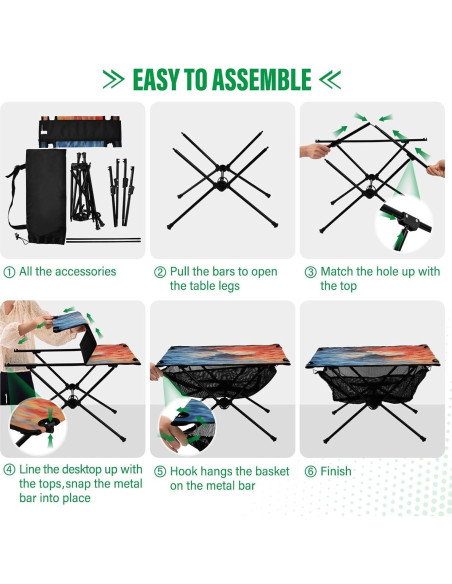 ≫ EASY TO ASSEMBLE ≪

① All the accessories

② Pull the bars to open the table legs

③ Match the hole up with the top

④ Line the desktop up with the tops,snap the metal bar into place

⑤ Hook hangs the basket on the metal bar

⑥ Finish