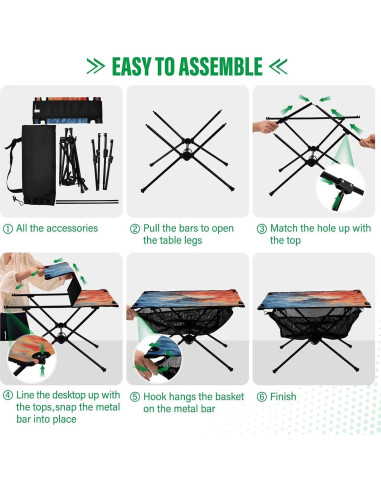 ≫ EASY TO ASSEMBLE ≪

① All the accessories

② Pull the bars to open the table legs

③ Match the hole up with the top

④ Line the desktop up with the tops,snap the metal bar into place

⑤ Hook hangs the basket on the metal bar

⑥ Finish