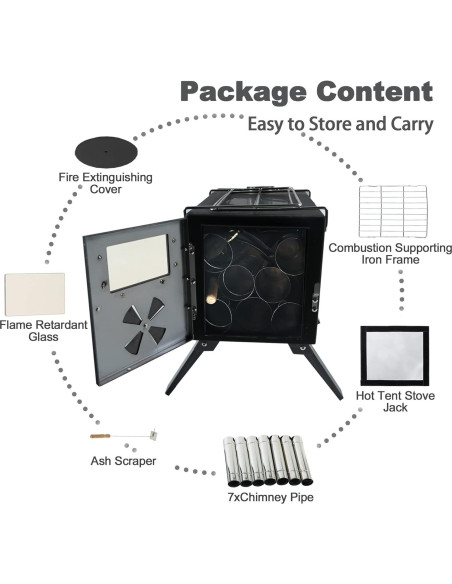 Package Content
Easy to Store and Carry

Fire Extinguishing Cover

Combustion Supporting Iron Frame

Flame Retardant Glass

Hot Tent Stove Jack

Ash Scraper

7xChimney Pipe