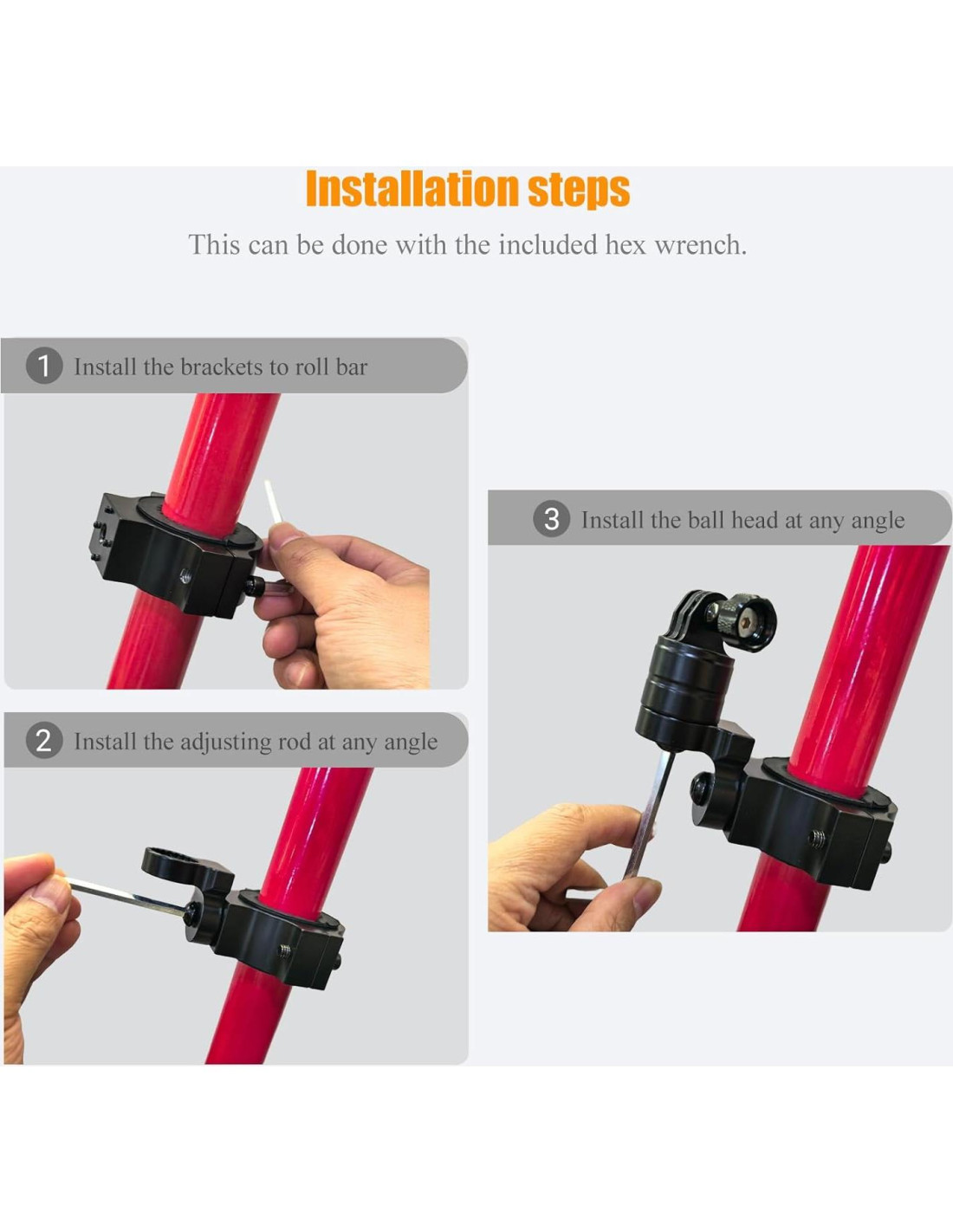 Installation steps

This can be done with the included hex wrench.

1 Install the brackets to roll bar

2 Install the adjusting rod at any angle

3 Install the ball head at any angle