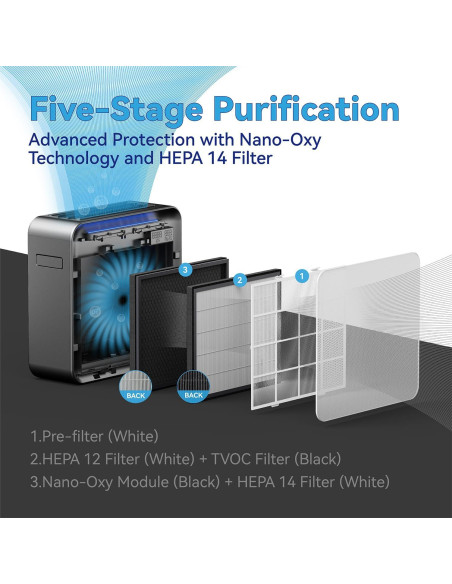 Five-Stage Purification

Advanced Protection with Nano-Oxy Technology and HEPA 14 Filter

3

2

1

BACK

BACK

1.Pre-filter (White)
2.HEPA 12 Filter (White) + TVOC Filter (Black)
3.Nano-Oxy Module (Black) + HEPA 14 Filter (White)