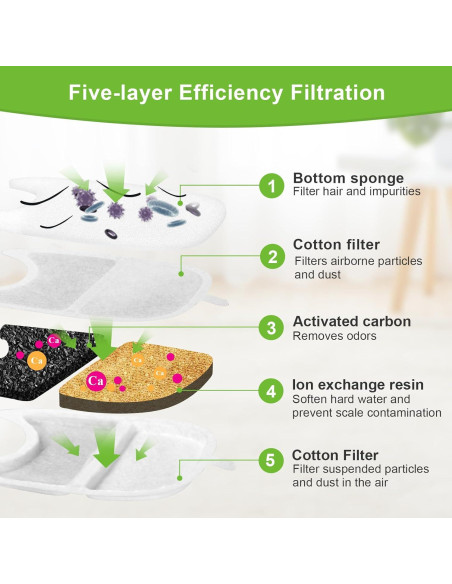 Five-layer Efficiency Filtration

1 Bottom sponge
Filter hair and impurities

2 Cotton filter
Filters airborne particles and dust

3 Activated carbon
Removes odors

4 Ion exchange resin
Soften hard water and prevent scale contamination

5 Cotton Filter
Filter suspended particles and dust in the air

Ca
Ca
Ca
Ca
Ca