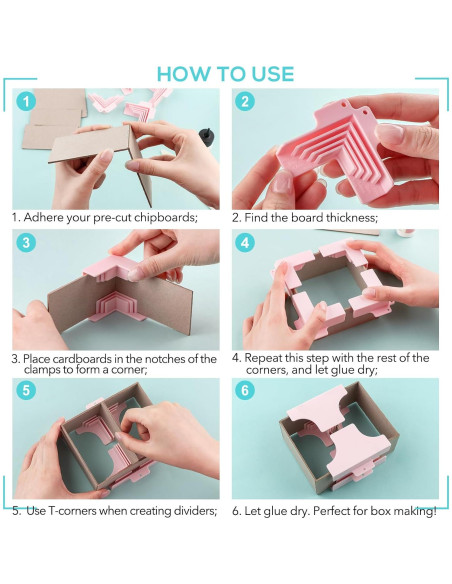 HOW TO USE

1

1. Adhere your pre-cut chipboards;

2

2. Find the board thickness;

3

3. Place cardboards in the notches of the clamps to form a corner;

4

4. Repeat this step with the rest of the corners, and let glue dry;

5

5. Use T-corners when creating dividers;

6

6. Let glue dry. Perfect for box making!