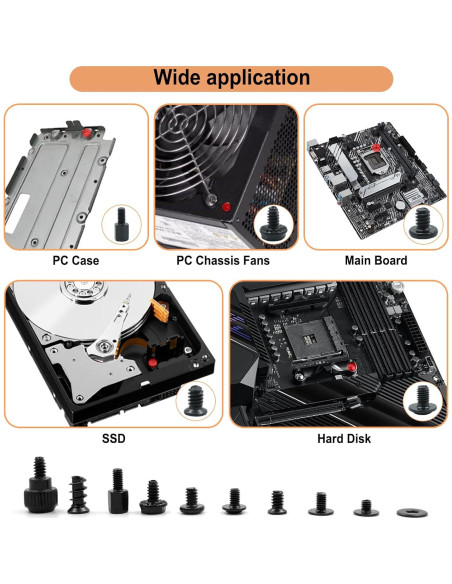 Wide application

PC Case

PC Chassis Fans

Main Board

SSD

Hard Disk