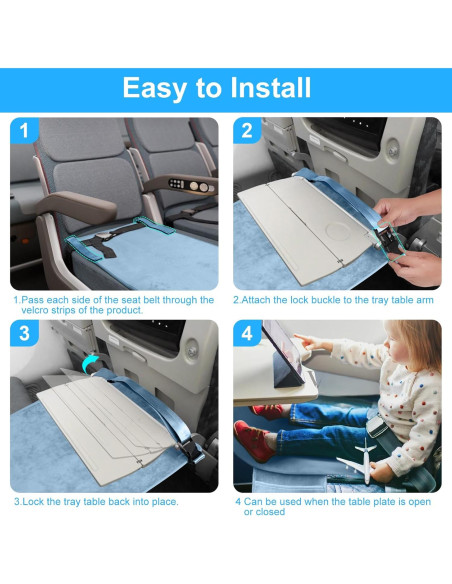 Easy to Install

1

1.Pass each side of the seat belt through the velcro strips of the product.

2

2.Attach the lock buckle to the tray table arm

3

3.Lock the tray table back into place.

4

4 Can be used when the table plate is open or closed